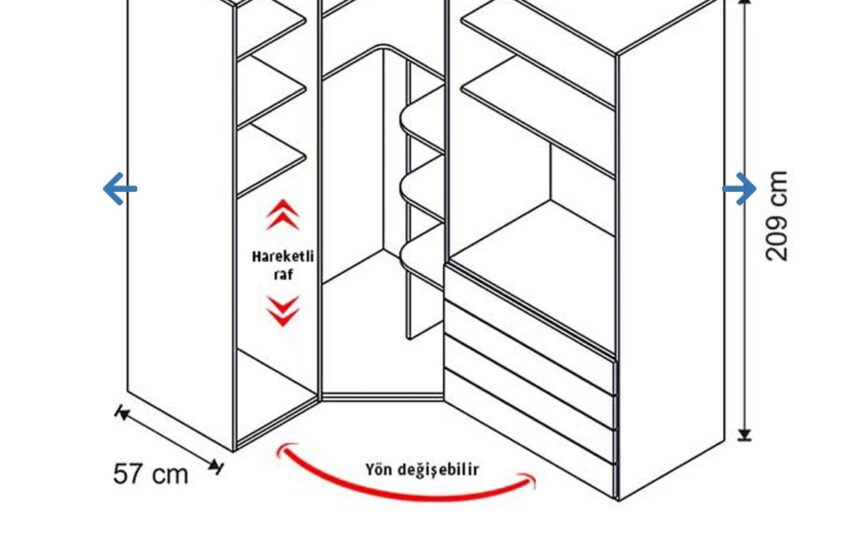 Hareketli raf

209 cm

57 cm

Yön değişebilir